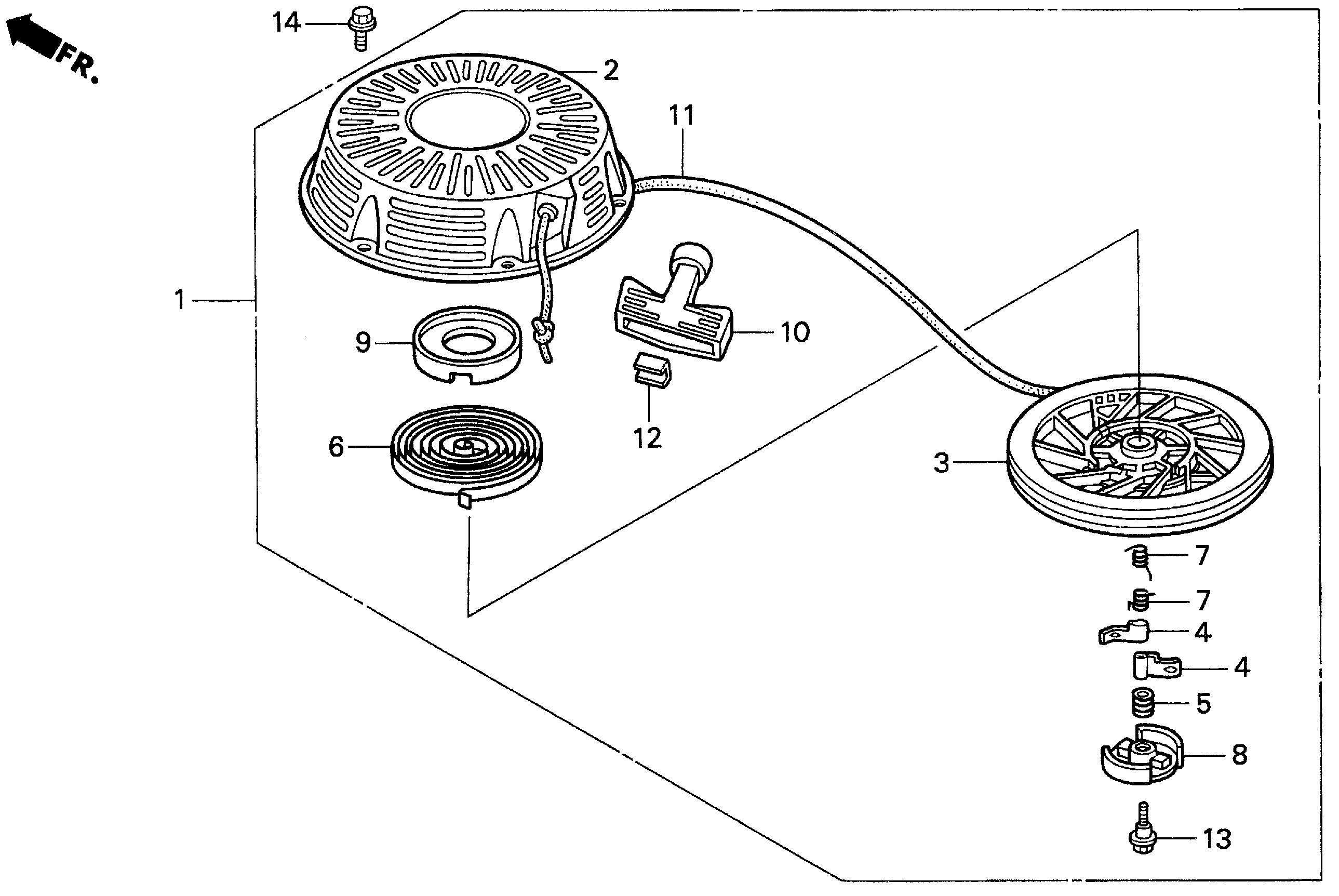 FR.

14

2

11

1

9

10

12

6

3

7

7

4

4

5

8

13